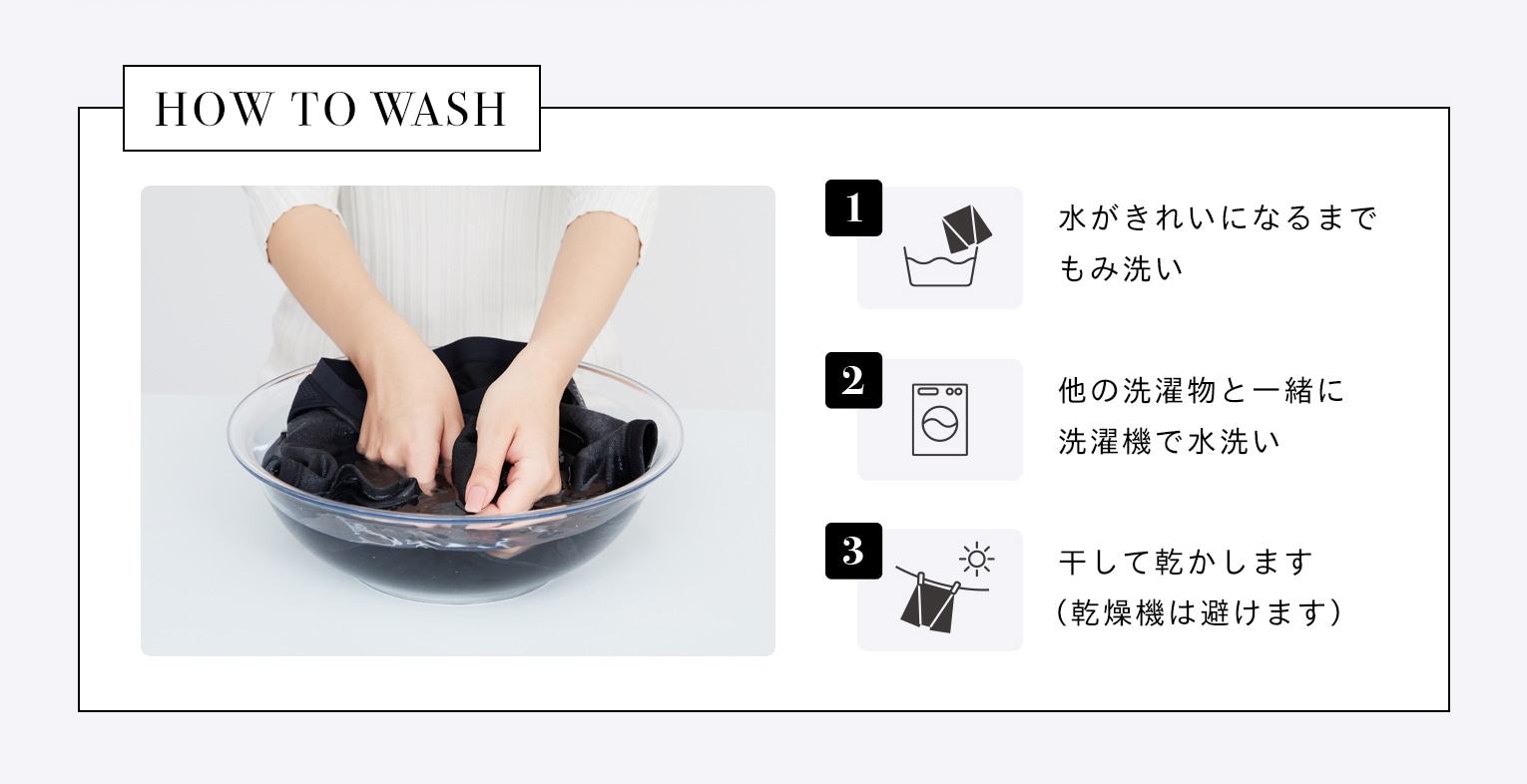 HOW TO WASH

1

水がきれいになるまでもみ洗い

2

他の洗濯物と一緒に洗濯機で水洗い

3

干して乾かします（乾燥機は避けます）